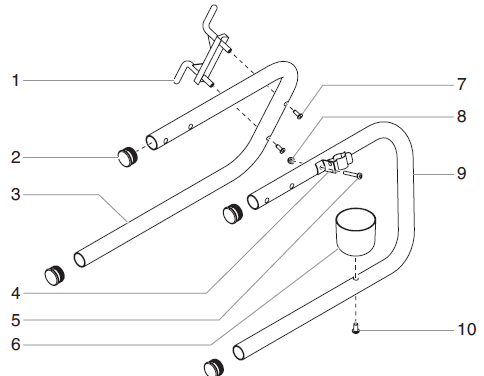 1
2
3
4
5
6
7
8
9
10